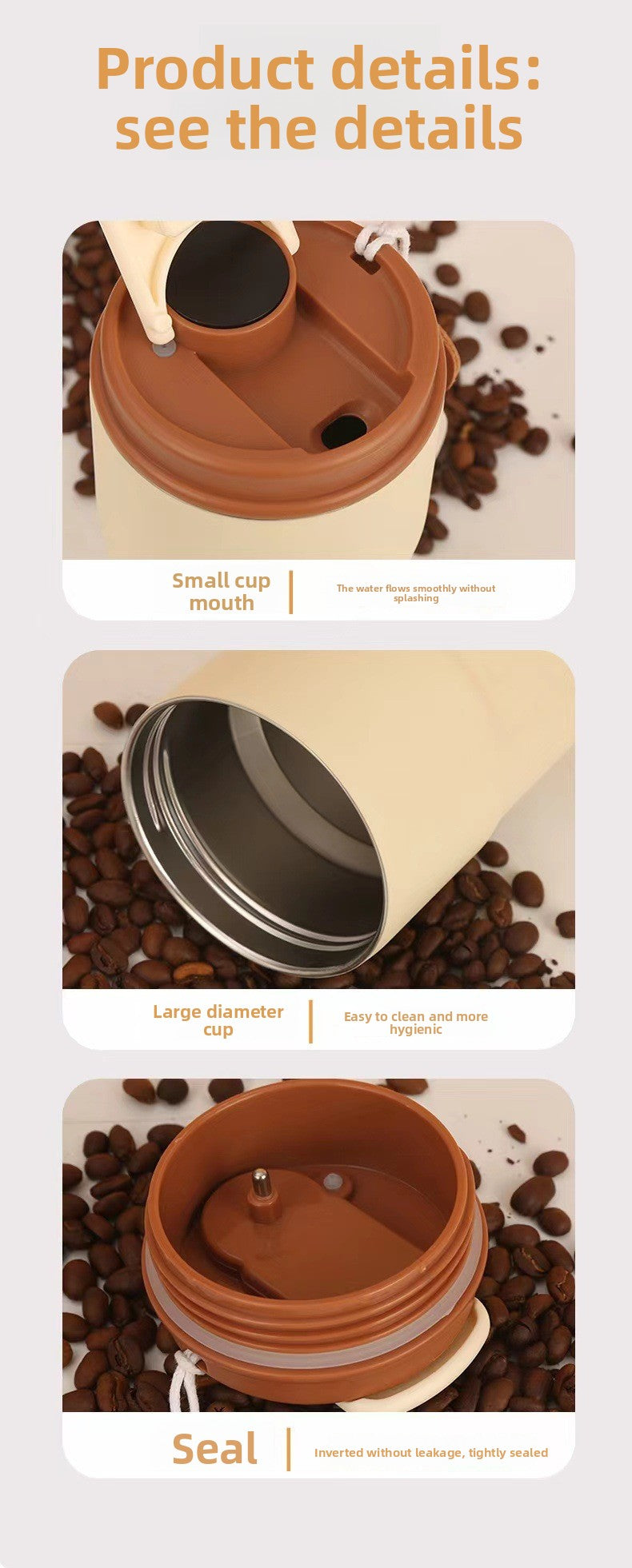 Product details:
see the details

Small cup mouth

The water flows smoothly without splashing

Large diameter cup

Easy to clean and more hygienic

Seal

Inverted without leakage, tightly sealed