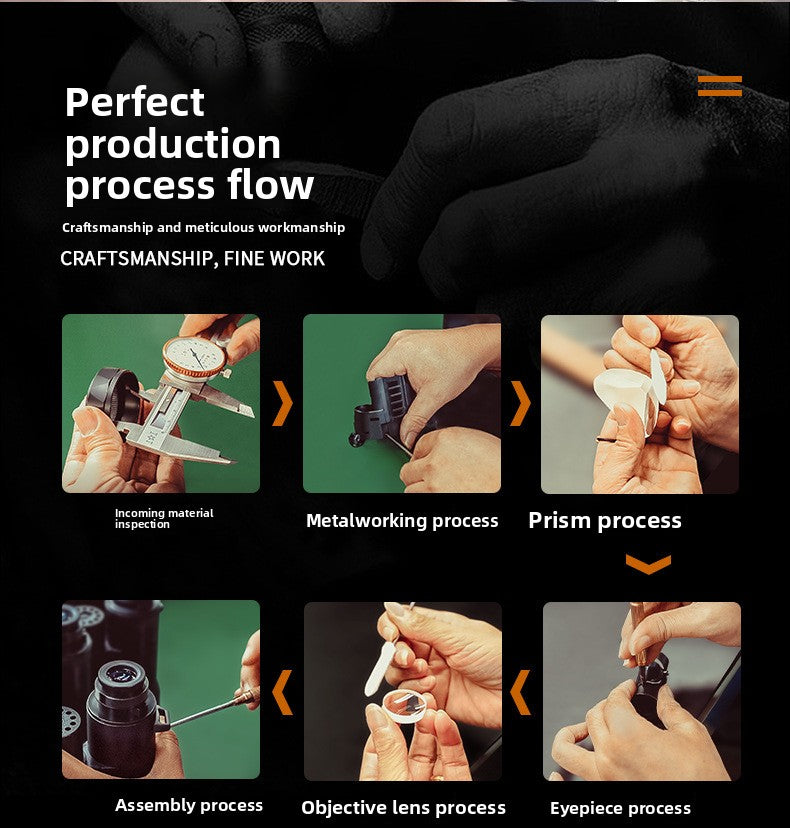 Perfect production process flow

Craftsmanship and meticulous workmanship

CRAFTSMANSHIP, FINE WORK

Incoming material inspection

Metalworking process

Prism process

Assembly process

Objective lens process

Eyepiece process