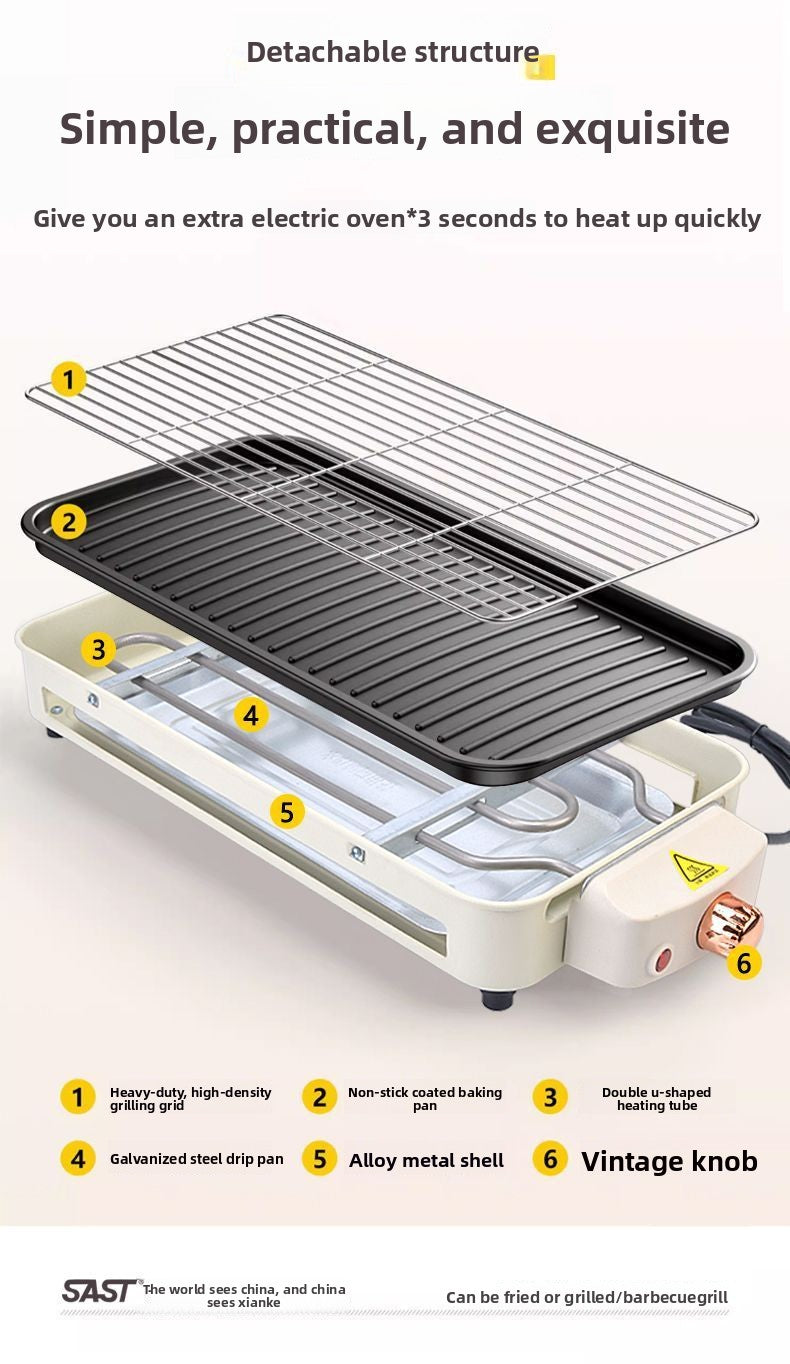 Detachable structure

Simple, practical, and exquisite

Give you an extra electric oven*3 seconds to heat up quickly

1
2
3
4
5
6

1 Heavy-duty, high-density grilling grid
2 Non-stick coated baking pan
3 Double u-shaped heating tube
4 Galvanized steel drip pan
5 Alloy metal shell
6 Vintage knob

SAST The world sees china, and china sees xianke

Can be fried or grilled/barbecuegrill