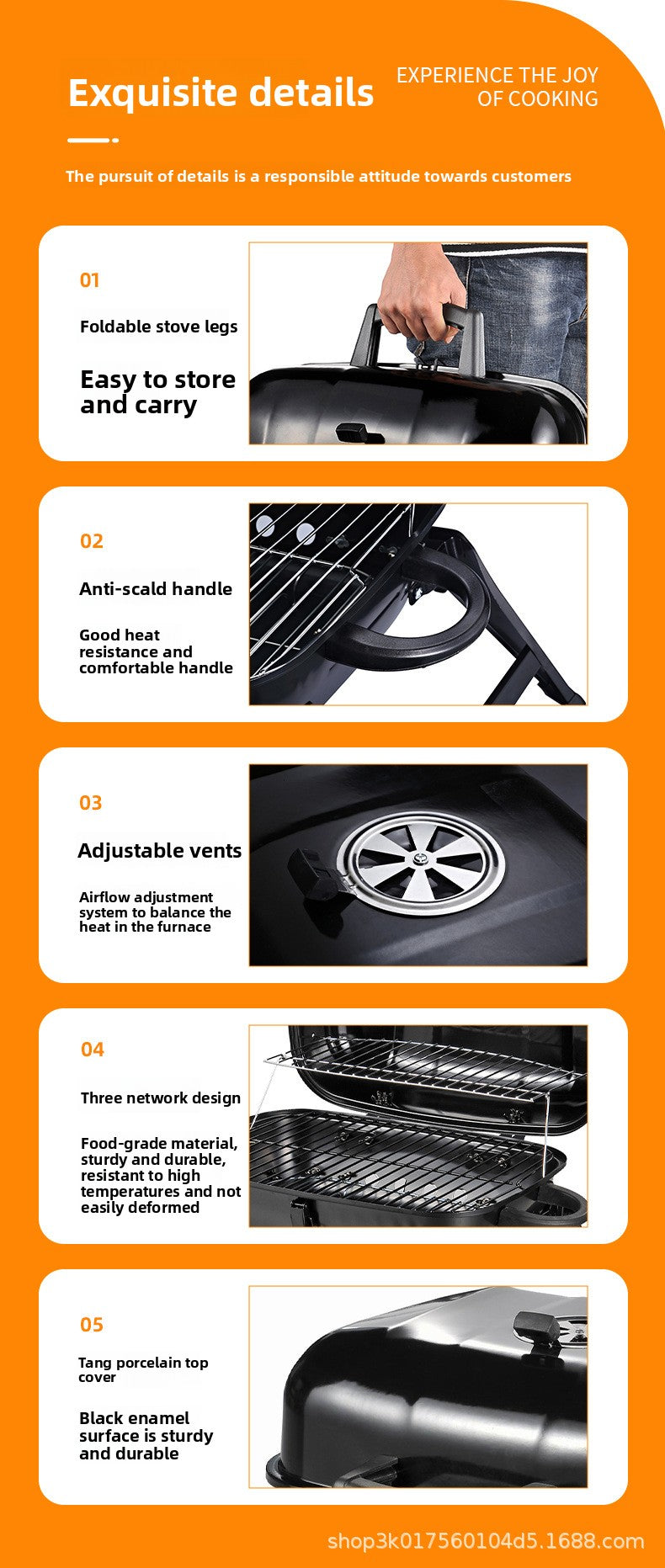 Exquisite details

EXPERIENCE THE JOY OF COOKING

The pursuit of details is a responsible attitude towards customers

01

Foldable stove legs

Easy to store and carry

02

Anti-scald handle

Good heat resistance and comfortable handle

03

Adjustable vents

Airflow adjustment system to balance the heat in the furnace

04

Three network design

Food-grade material, sturdy and durable, resistant to high temperatures and not easily deformed

05

Tang porcelain top cover

Black enamel surface is sturdy and durable

shop3k017560104d5.1688.com