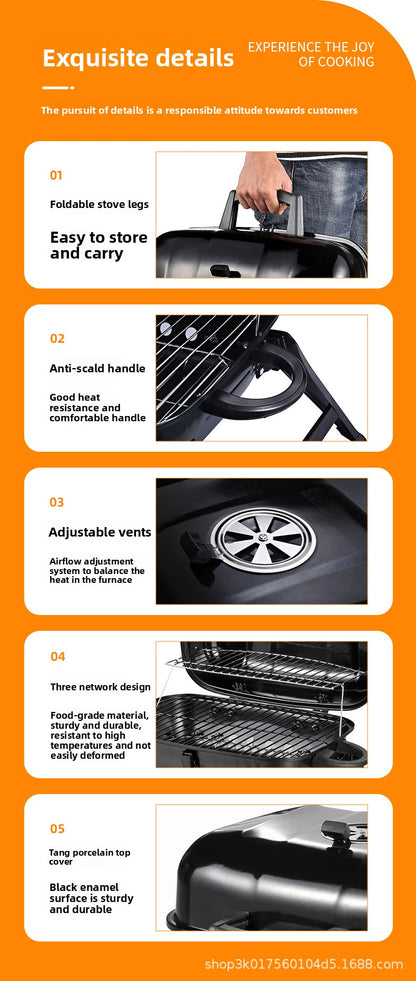 Exquisite details

EXPERIENCE THE JOY OF COOKING

The pursuit of details is a responsible attitude towards customers

01

Foldable stove legs

Easy to store and carry

02

Anti-scald handle

Good heat resistance and comfortable handle

03

Adjustable vents

Airflow adjustment system to balance the heat in the furnace

04

Three network design

Food-grade material, sturdy and durable, resistant to high temperatures and not easily deformed

05

Tang porcelain top cover

Black enamel surface is sturdy and durable

shop3k017560104d5.1688.com